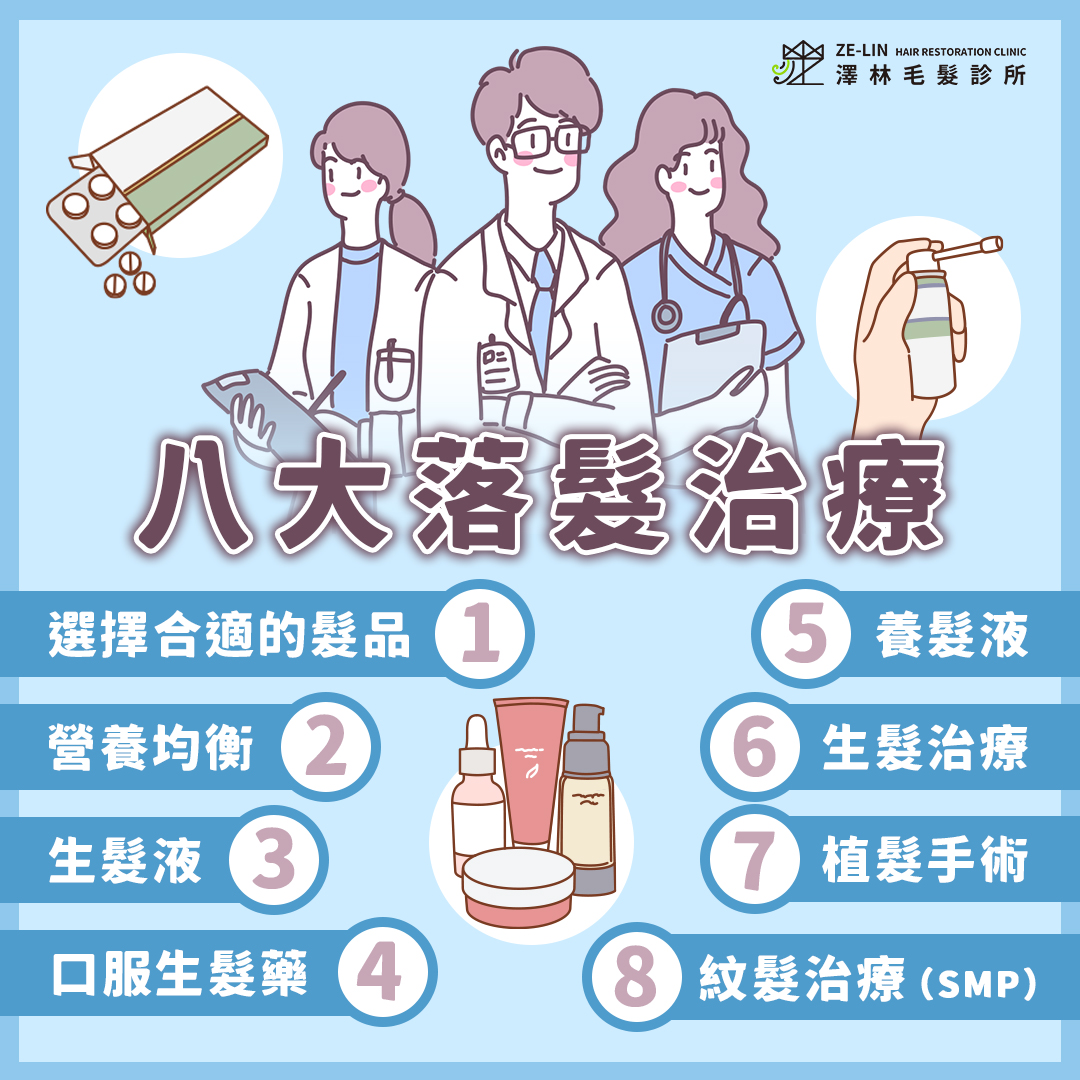 ZE-LIN HAIR RESTORATION CLINIC
澤林毛髮診所

八大落髮治療

選擇合適的髮品 1

營養均衡 2

生髮液 3

口服生髮藥 4

5 養髮液

6 生髮治療

7 植髮手術

8 紋髮治療 (SMP)